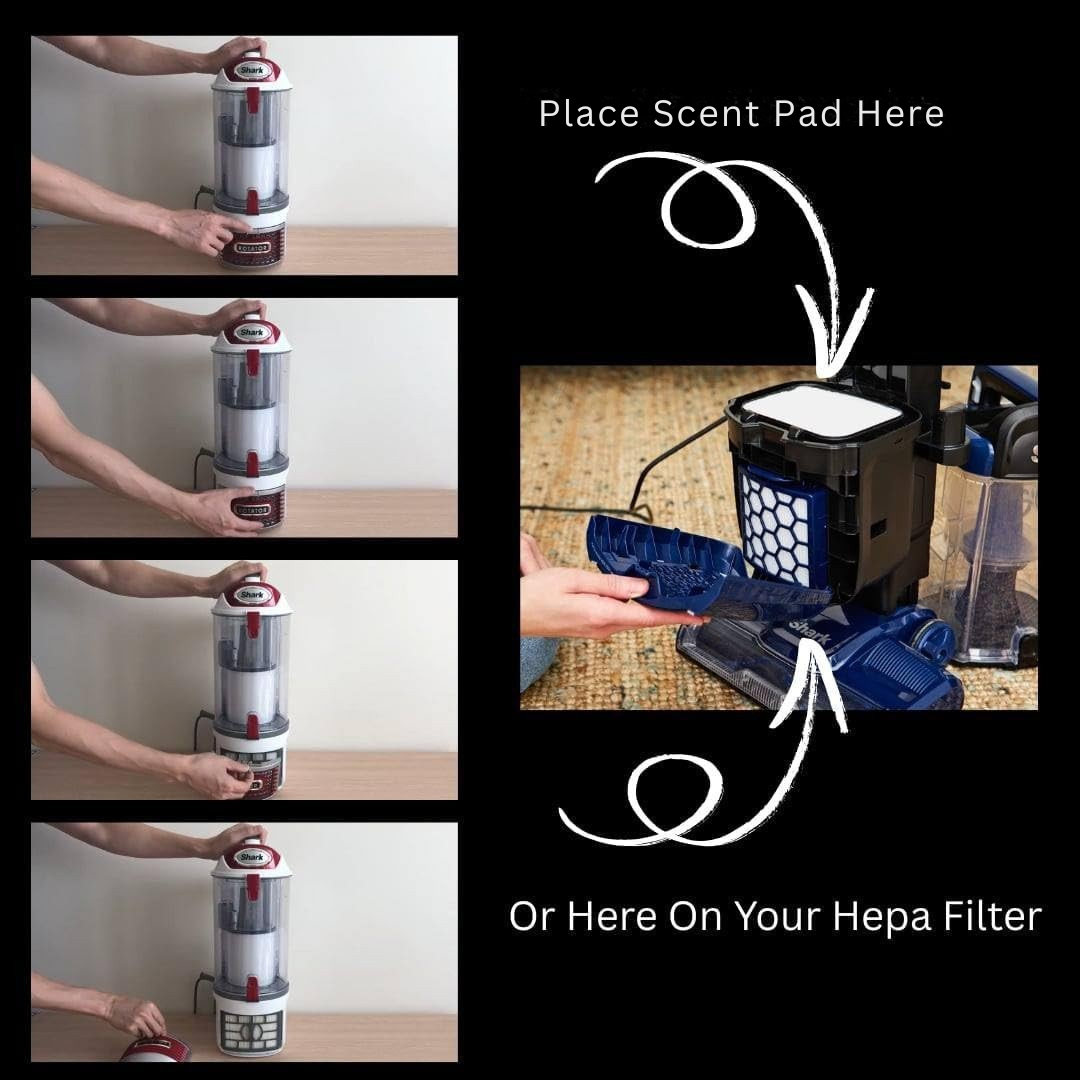 Shark
ROTATOR

Shark
ROTATOR

Shark

Shark

Place Scent Pad Here

Shark

Or Here On Your Hepa Filter